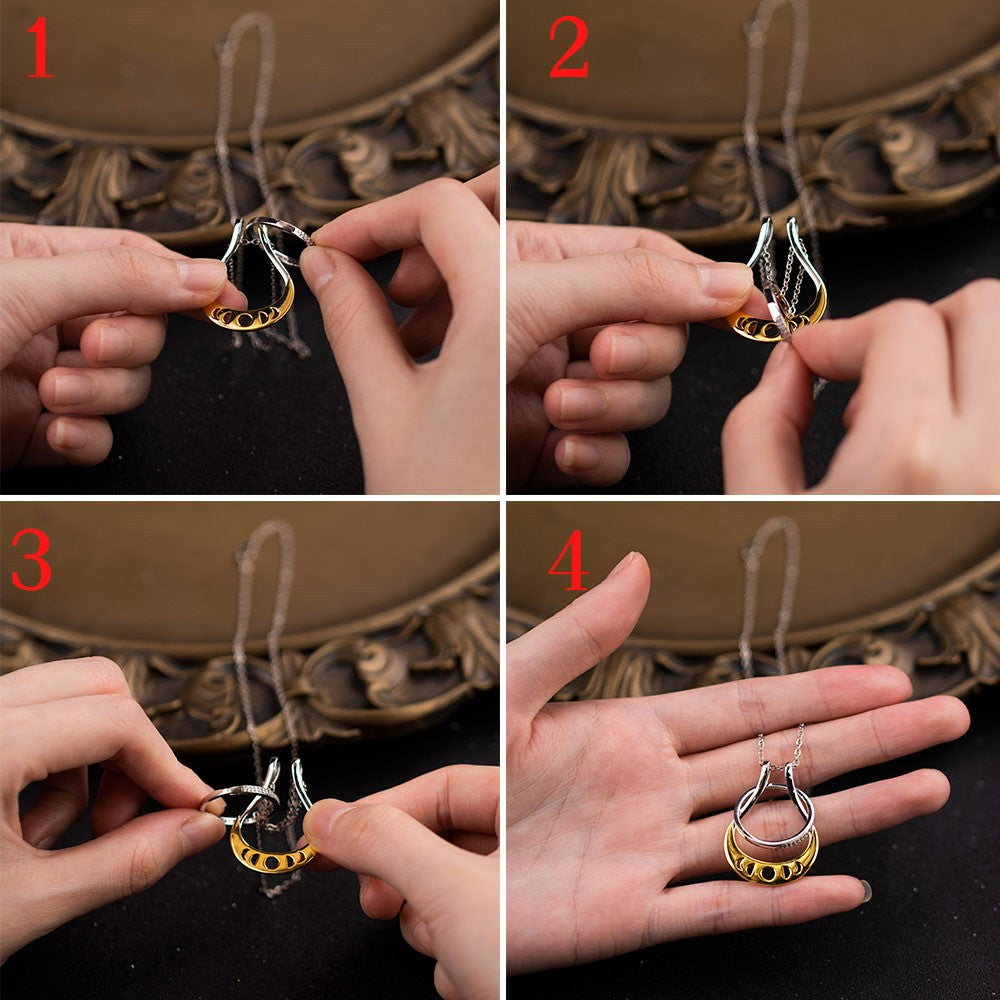 1

2

3

4